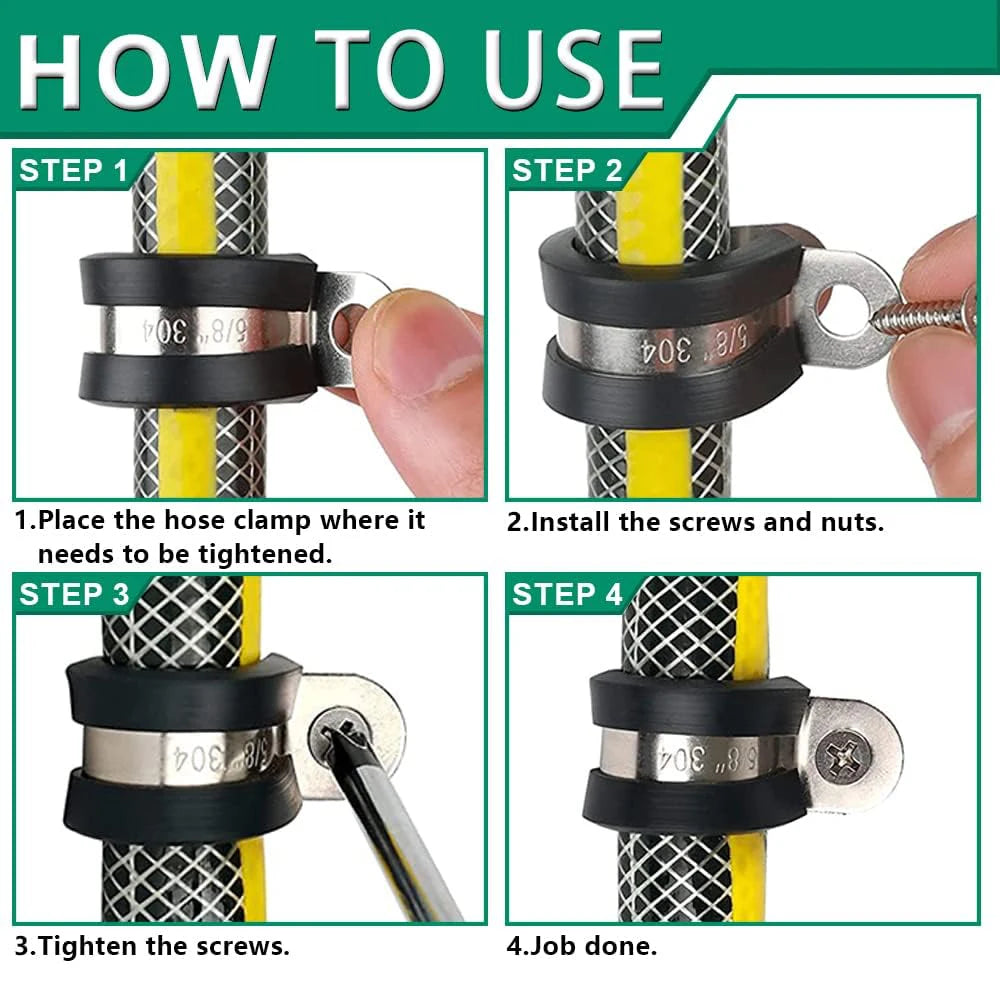 HOW TO USE

STEP 1

5/8" 304

1.Place the hose clamp where it needs to be tightened.

STEP 2

5/8" 304

2.Install the screws and nuts.

STEP 3

5/8" 304

3.Tighten the screws.

STEP 4

5/8" 304

4.Job done.